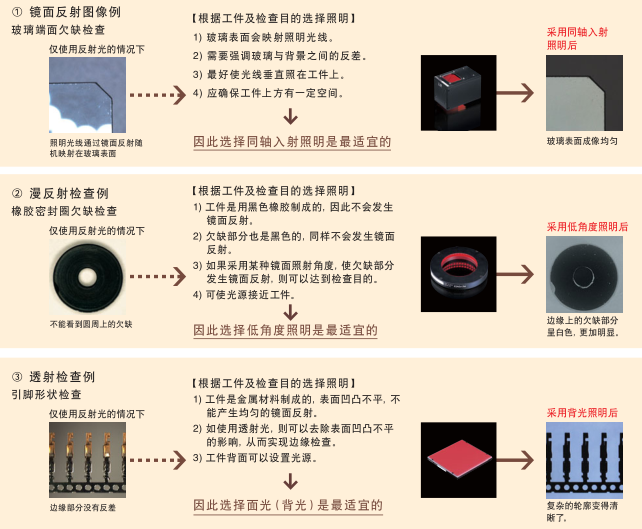 ① 镜面反射图像例
玻璃端面欠缺检查

仅使用反射光的情况下

照明光线通过镜面反射随机映射在玻璃表面

【根据工件及检查目的选择照明】
1) 玻璃表面会映射照明光线。
2) 需要强调玻璃与背景之间的反差。
3) 最好使光线垂直照在工件上。
4) 应确保工件上方有一定空间。

因此选择同轴入射照明是最适宜的

采用同轴入射照明后

玻璃表面成像均匀

② 漫反射检查例
橡胶密封圈欠缺检查

仅使用反射光的情况下

不能看到圆周上的欠缺

【根据工件及检查目的选择照明】
1) 工件是用黑色橡胶制成的，因此不会发生镜面反射。
2) 欠缺部分也是黑色的，同样不会发生镜面反射。
3) 如果采用某种镜面照射角度，使欠缺部分发生镜面反射，则可以达到检查目的。
4) 可使光源接近工件。

因此选择低角度照明是最适宜的

采用低角度照明后

边缘上的欠缺部分呈白色，更加明显。

③ 透射检查例
引脚形状检查

仅使用反射光的情况下

边缘部分没有反差

【根据工件及检查目的选择照明】
1) 工件是金属材料制成的，表面凹凸不平，不能产生均匀的镜面反射。
2) 如使用透射光，则可以去除表面凹凸不平的影响，从而实现边缘检查。
3) 工件背面可以设置光源。

因此选择面光（背光）是最适宜的

采用背光照明后

复杂的轮廓变得清晰了。